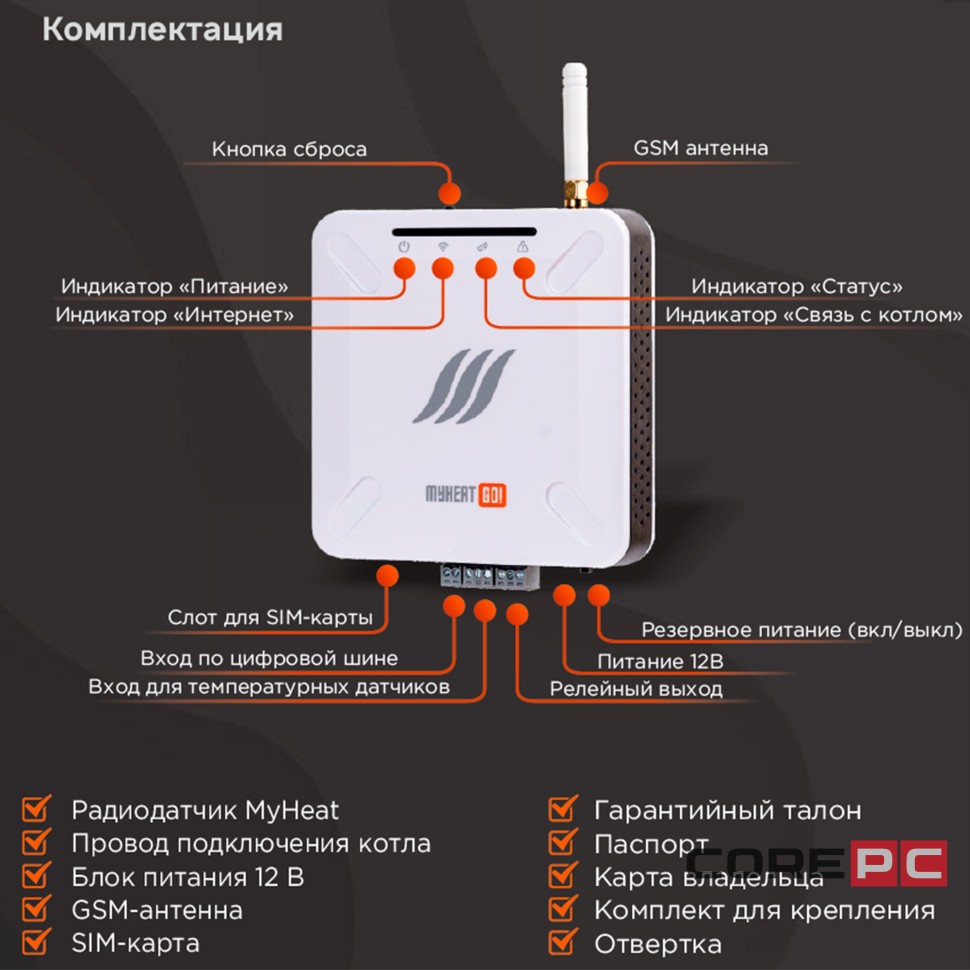 Комплектация

Кнопка сброса

GSM антенна

Индикатор «Питание»

Индикатор «Интернет»

Индикатор «Статус»

Индикатор «Связь с котлом»

MYHEAT GO!

Слот для SIM-карты

Вход по цифровой шине

Вход для температурных датчиков

Резервное питание (вкл/выкл)

Питание 12В

Релейный выход

Радиодатчик MyHeat
Провод подключения котла
Блок питания 12 В
GSM-антенна
SIM-карта

Гарантийный талон
Паспорт
Карта владельца
Комплект для крепления
Отвертка

CORE PC